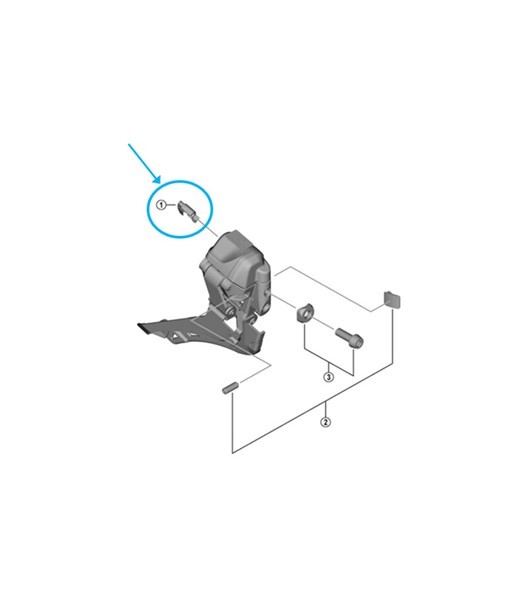 1
3
2