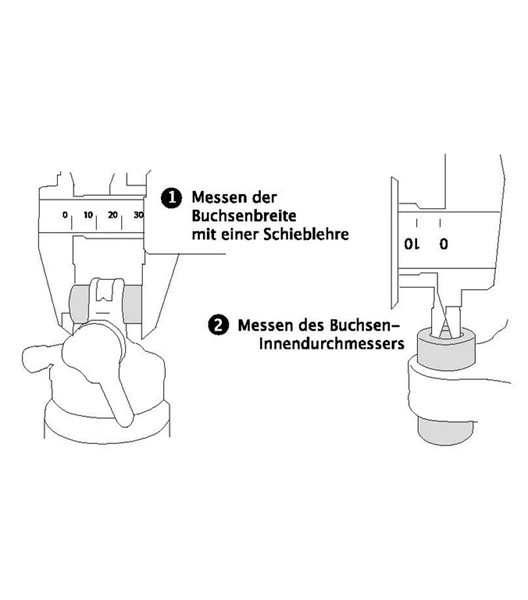 0 10 20 30

1 Messen der Buchsenbreite mit einer Schieblehre

10 0

2 Messen des Buchsen–Innendurchmessers